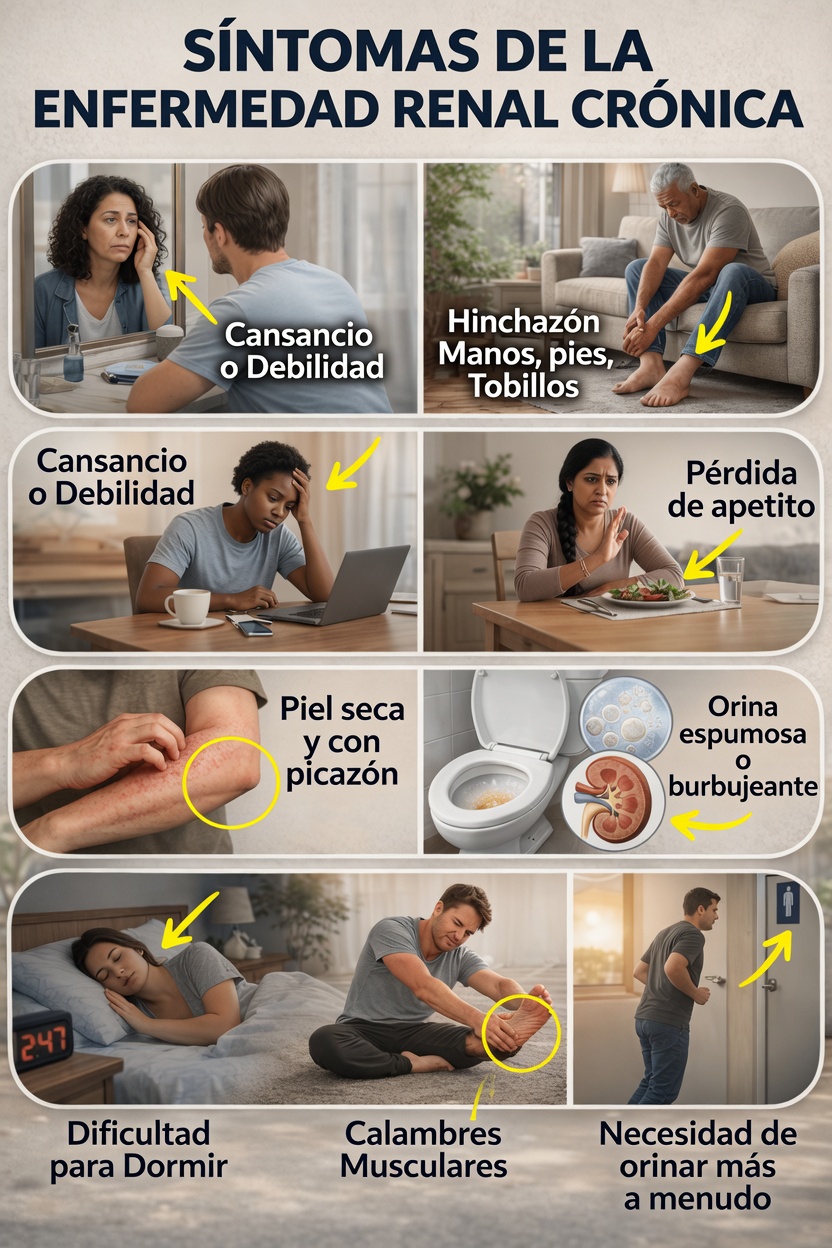 SÍNTOMAS DE LA ENFERMEDAD RENAL CRÓNICA

Cansancio o Debilidad

Hinchazón Manos, pies, Tobillos

Cansancio o Debilidad

Pérdida de apetito

Piel seca y con picazón

Orina espumosa o burbujeante

2:47

Dificultad para Dormir

Calambres Musculares

Necesidad de orinar más a menudo