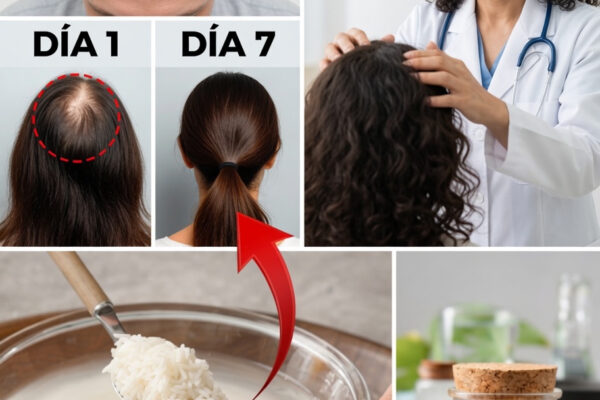 DÍA 1

DÍA 7