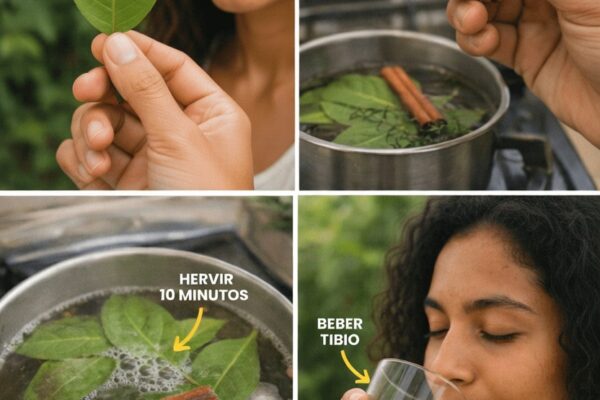 HERVIR
10 MINUTOS

BEBER
TIBIO