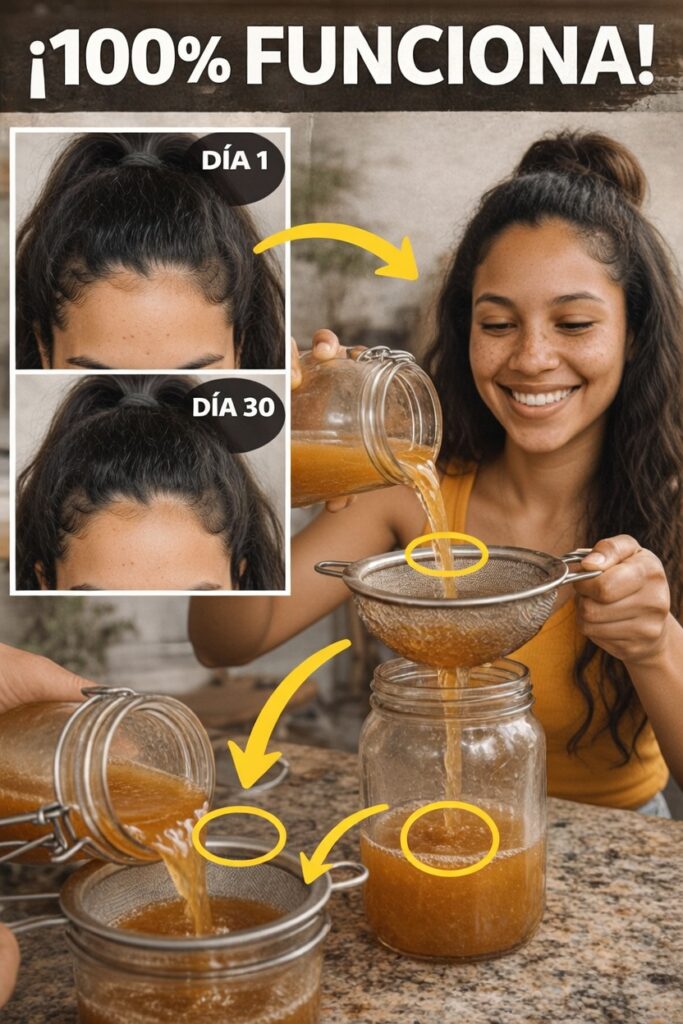 ¡100% FUNCIONA!

DÍA 1

DÍA 30