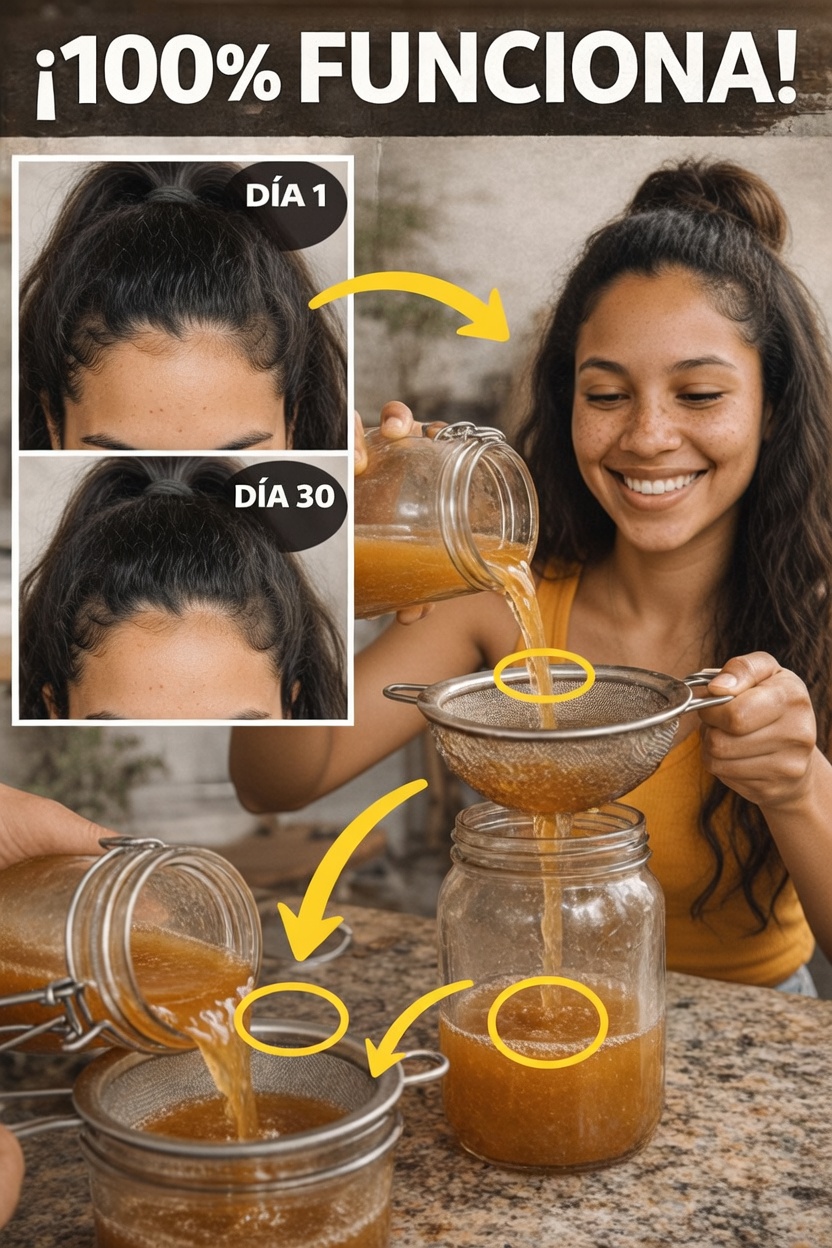 ¡100% FUNCIONA!

DÍA 1

DÍA 30