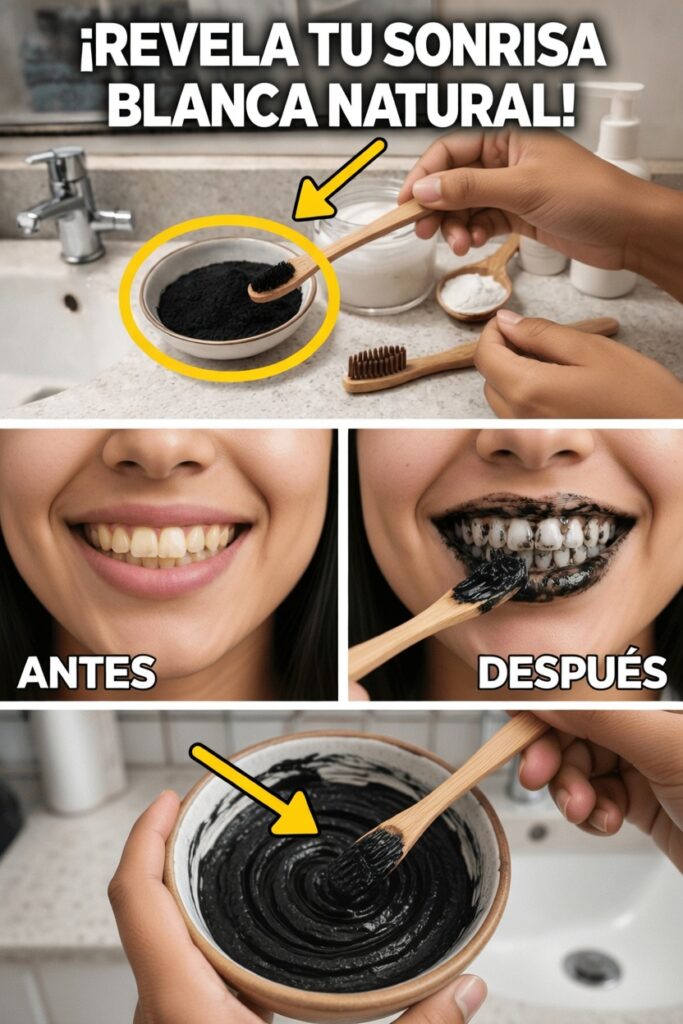 ¡REVELA TU SONRISA BLANCA NATURAL!

ANTES

DESPUÉS