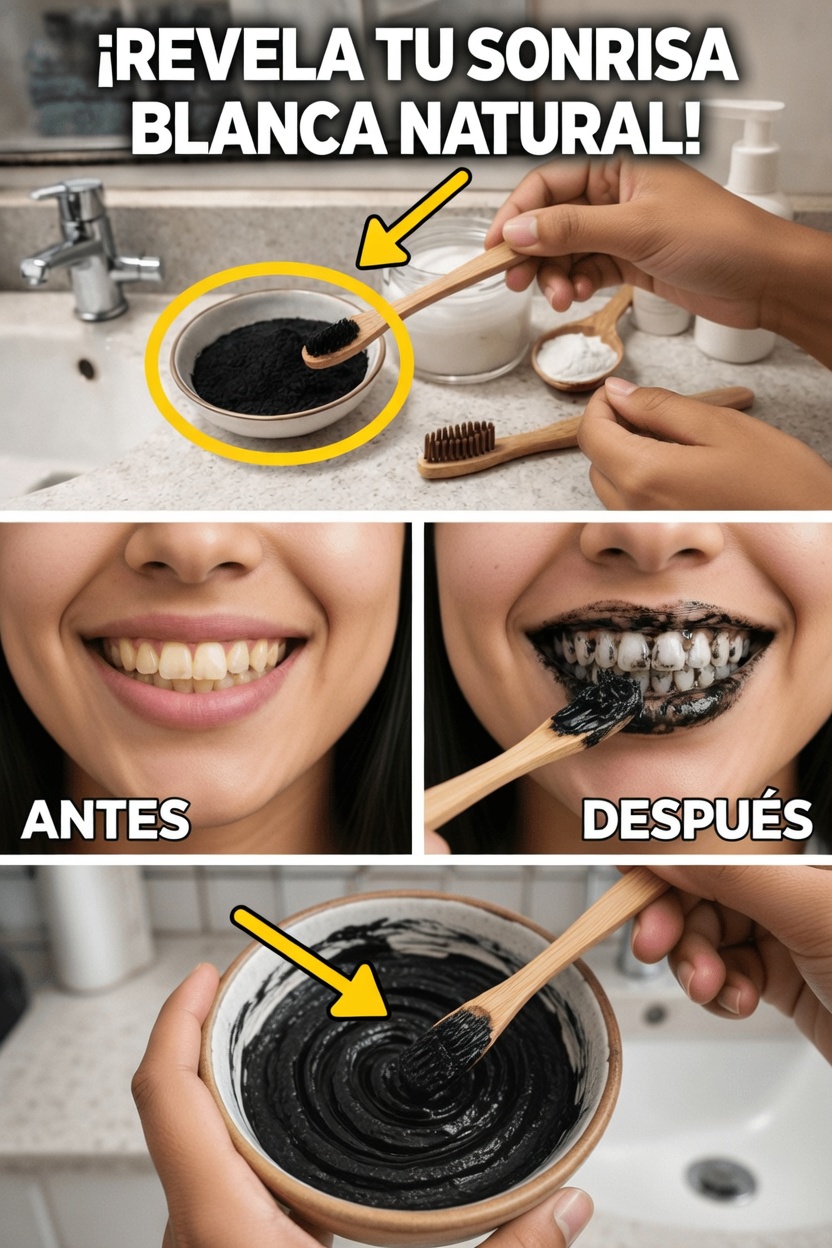 ¡REVELA TU SONRISA BLANCA NATURAL!

ANTES

DESPUÉS