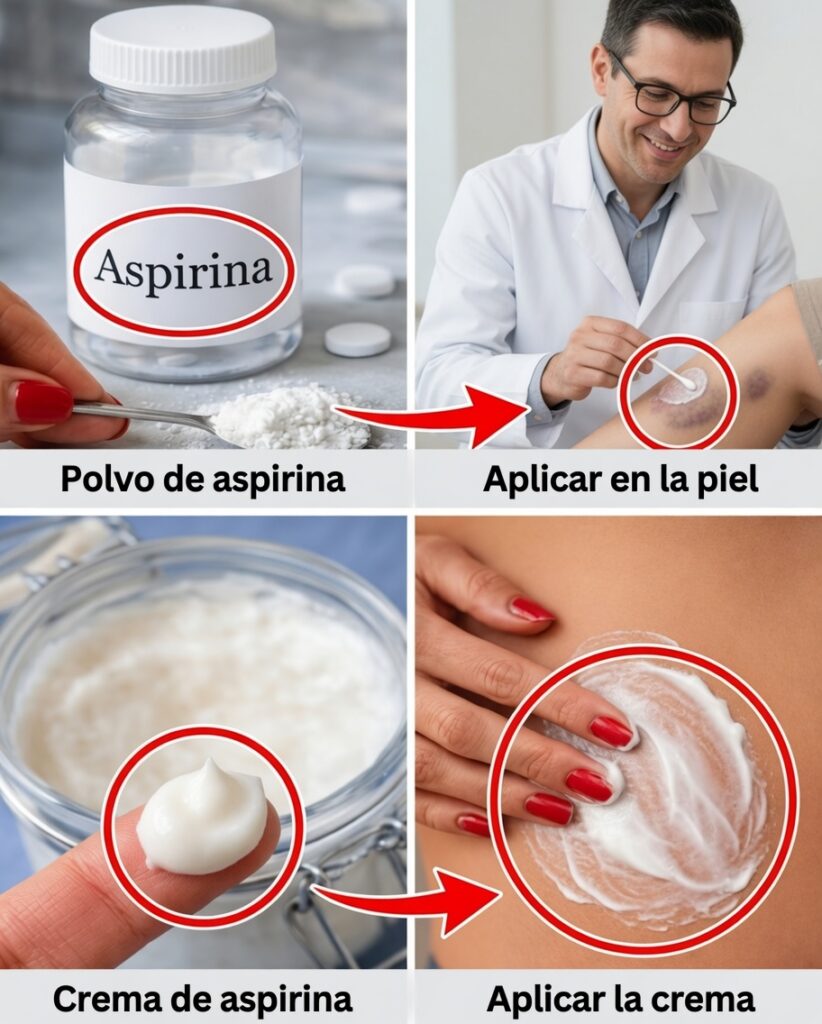 Aspirina

Polvo de aspirina

Aplicar en la piel

Crema de aspirina

Aplicar la crema