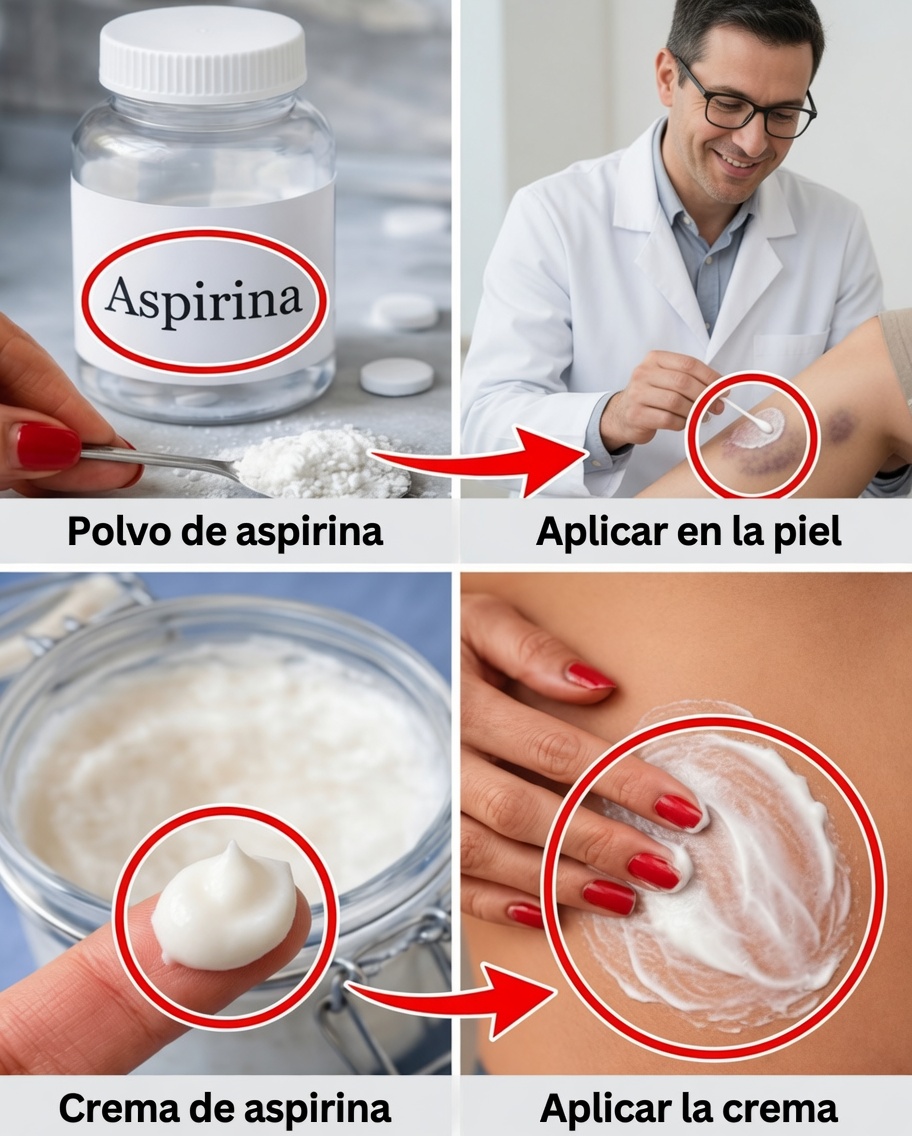 Aspirina

Polvo de aspirina

Aplicar en la piel

Crema de aspirina

Aplicar la crema